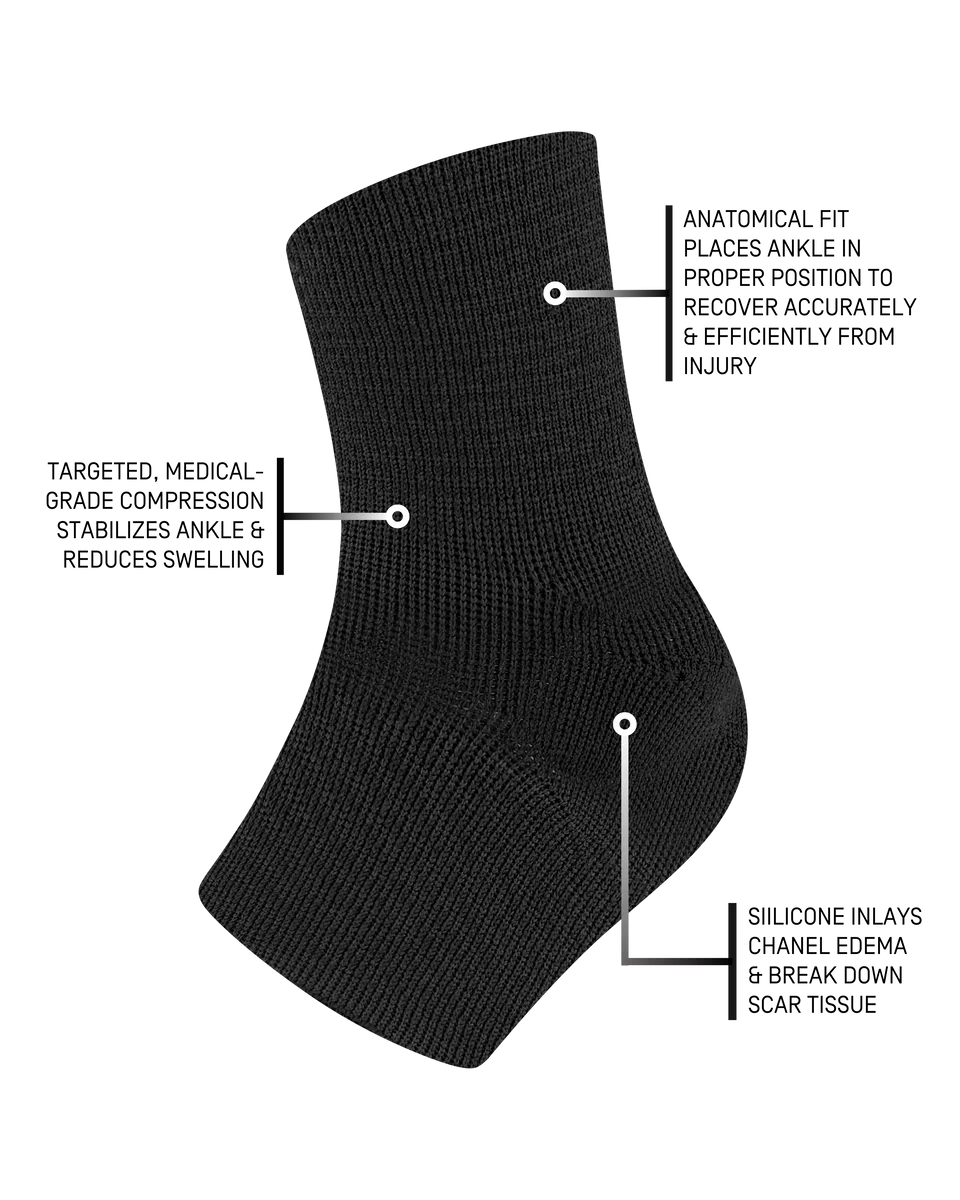 ANATOMICAL FIT PLACES ANKLE IN PROPER POSITION TO RECOVER ACCURATELY & EFFICIENTLY FROM INJURY

TARGETED, MEDICAL-GRADE COMPRESSION STABILIZES ANKLE & REDUCES SWELLING

SIILICONE INLAYS CHANEL EDEMA & BREAK DOWN SCAR TISSUE