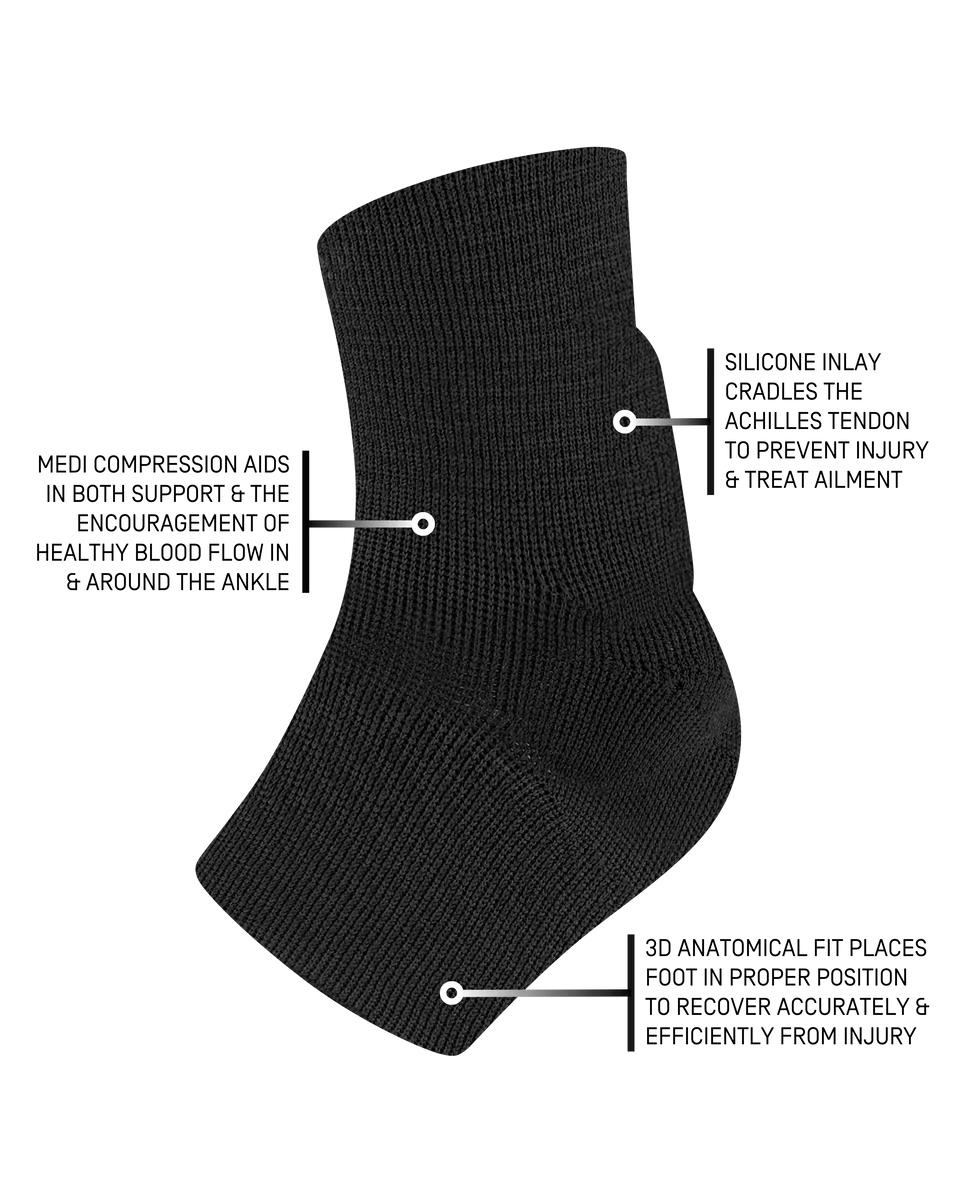 SILICONE INLAY CRADLES THE ACHILLES TENDON TO PREVENT INJURY & TREAT AILMENT

MEDI COMPRESSION AIDS IN BOTH SUPPORT & THE ENCOURAGEMENT OF HEALTHY BLOOD FLOW IN & AROUND THE ANKLE

3D ANATOMICAL FIT PLACES FOOT IN PROPER POSITION TO RECOVER ACCURATELY & EFFICIENTLY FROM INJURY