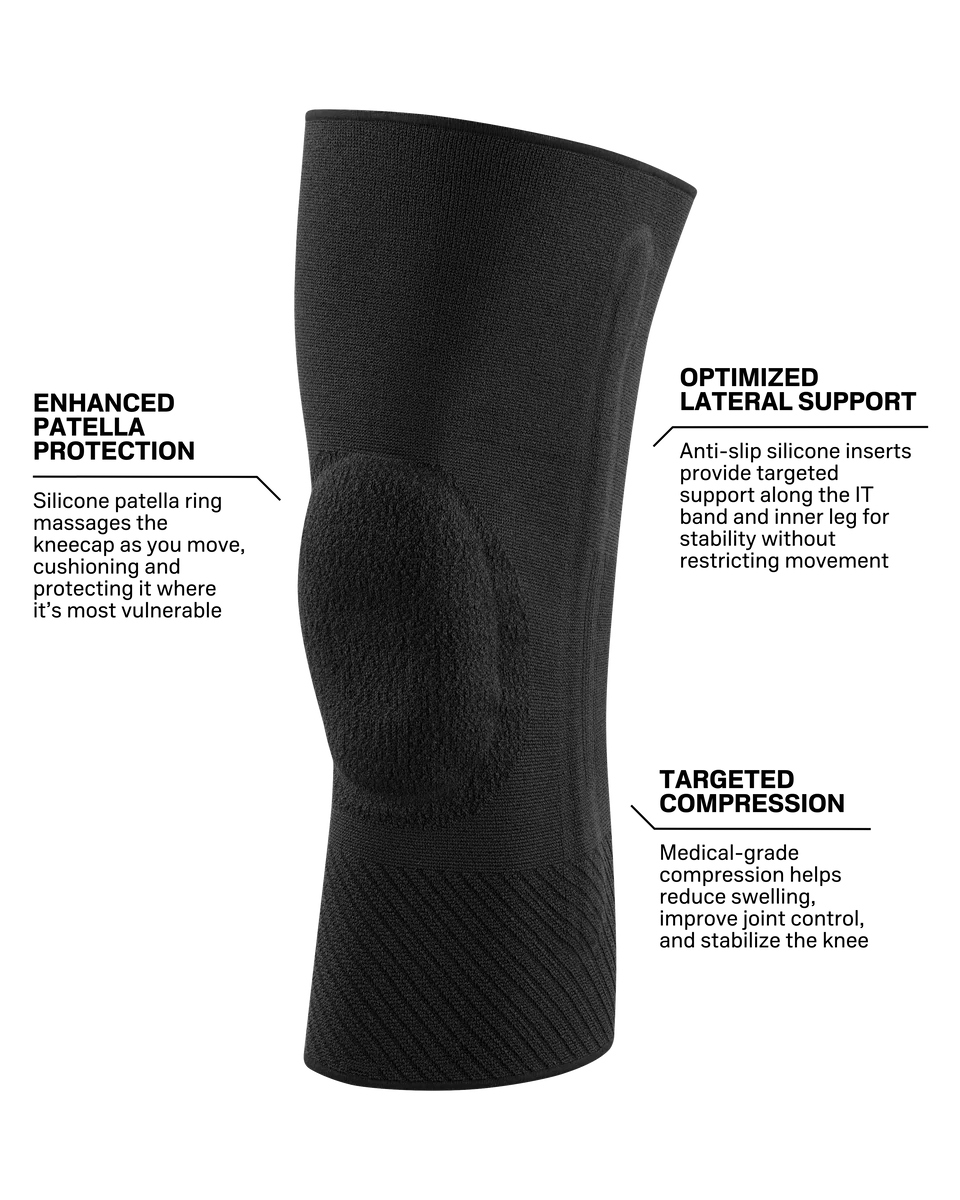 ENHANCED PATELLA PROTECTION

Silicone patella ring massages the kneecap as you move, cushioning and protecting it where it's most vulnerable

OPTIMIZED LATERAL SUPPORT

Anti-slip silicone inserts provide targeted support along the IT band and inner leg for stability without restricting movement

TARGETED COMPRESSION

Medical-grade compression helps reduce swelling, improve joint control, and stabilize the knee